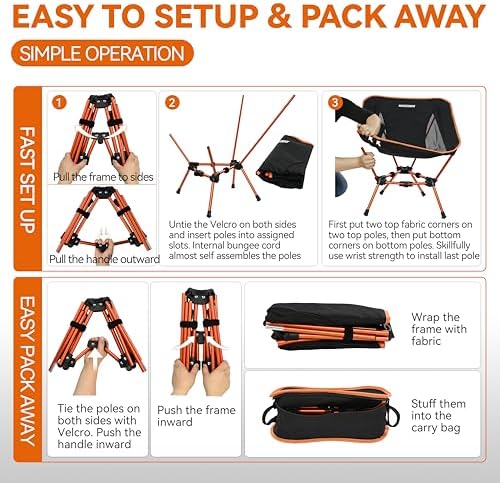 EASY TO SETUP & PACK AWAY

SIMPLE OPERATION

FAST SET UP

1

Pull the frame to sides

Pull the handle outward

2

Untie the Velcro on both sides and insert poles into assigned slots. Internal bungee cord almost self assembles the poles

3

First put two top fabric corners on two top poles, then put bottom corners on bottom poles. Skillfully use wrist strength to install last pole

EASY PACK AWAY

Tie the poles on both sides with Velcro. Push the handle inward

Push the frame inward

Wrap the frame with fabric

Stuff them into the carry bag